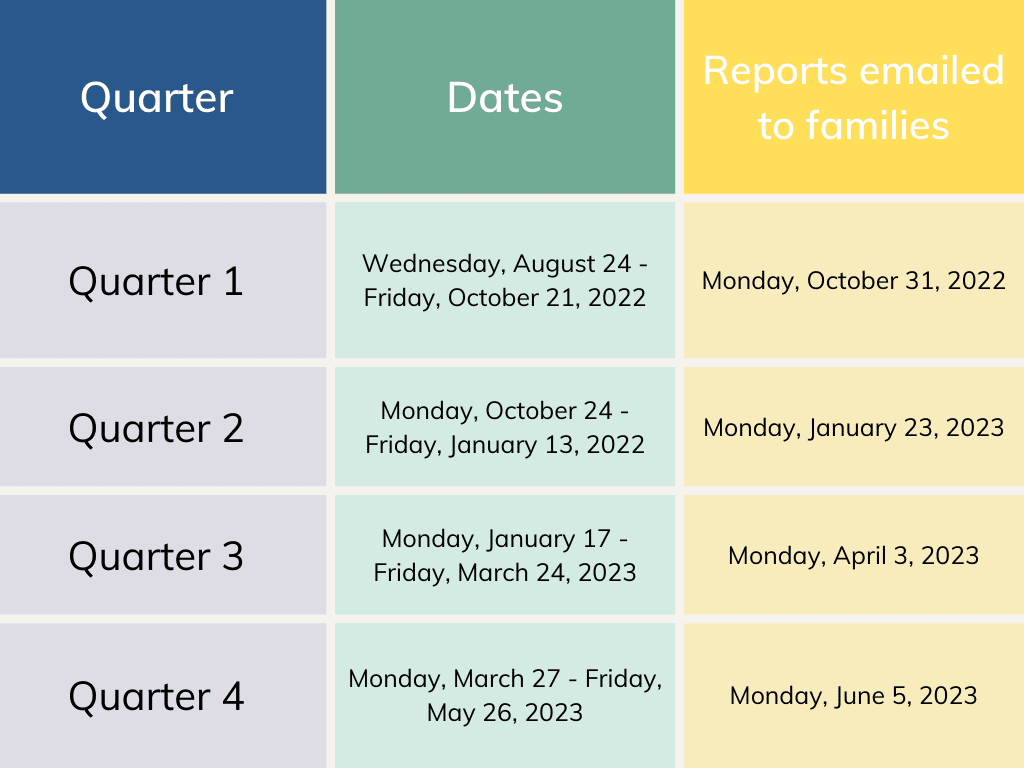 | Quarter | Dates | Reports emailed to families |
|---|---|---|
| Quarter 1 | Wednesday, August 24 - Friday, October 21, 2022 | Monday, October 31, 2022 |
| Quarter 2 | Monday, October 24 - Friday, January 13, 2022 | Monday, January 23, 2023 |
| Quarter 3 | Monday, January 17 - Friday, March 24, 2023 | Monday, April 3, 2023 |
| Quarter 4 | Monday, March 27 - Friday, May 26, 2023 | Monday, June 5, 2023 |